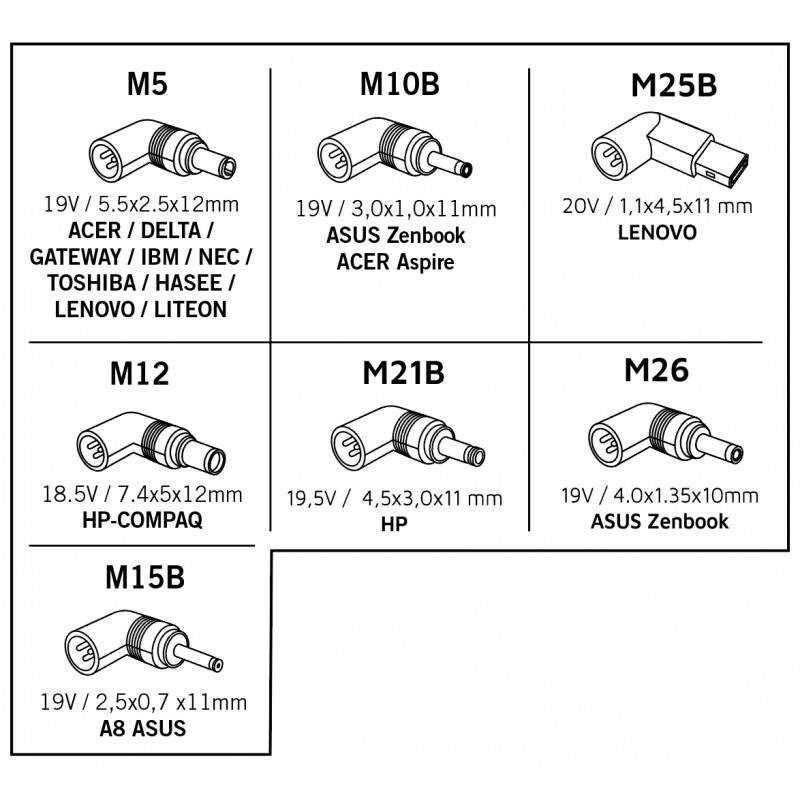 M5

19V / 5.5x2.5x12mm
ACER / DELTA / GATEWAY / IBM / NEC / TOSHIBA / HASEE / LENOVO / LITEON

M10B

19V / 3,0x1,0x11mm
ASUS Zenbook
ACER Aspire

M25B

20V / 1,1x4,5x11 mm
LENOVO

M12

18.5V / 7.4x5x12mm
HP-COMPAQ

M21B

19,5V / 4,5x3,0x11 mm
HP

M26

19V / 4.0x1.35x10mm
ASUS Zenbook

M15B

19V / 2,5x0,7 x11mm
A8 ASUS