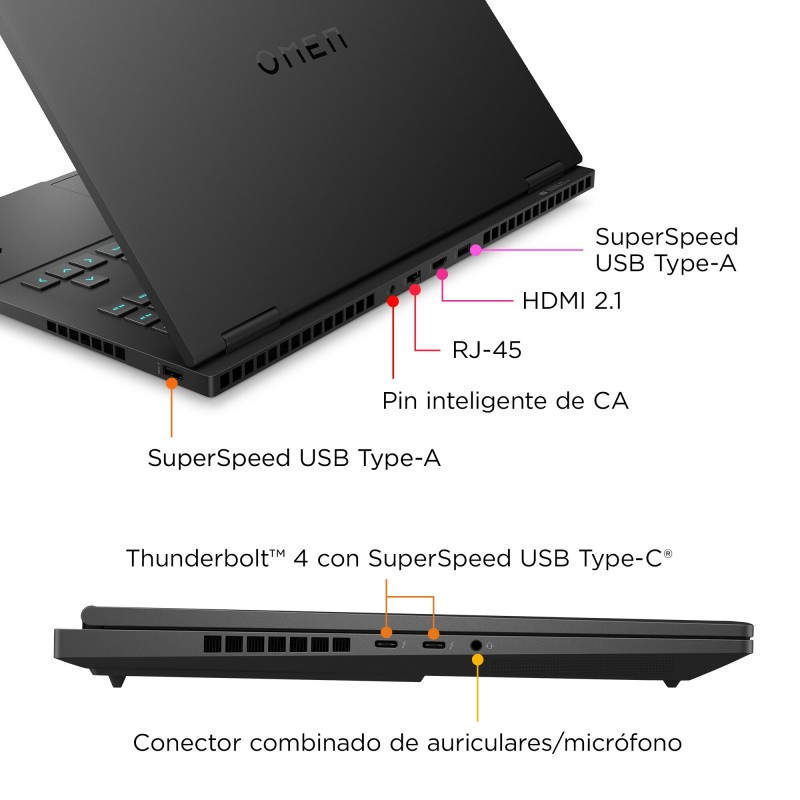 OMEN

SuperSpeed USB Type-A

HDMI 2.1

RJ-45

Pin inteligente de CA

SuperSpeed USB Type-A

Thunderbolt™ 4 con SuperSpeed USB Type-C®

Conector combinado de auriculares/micrófono