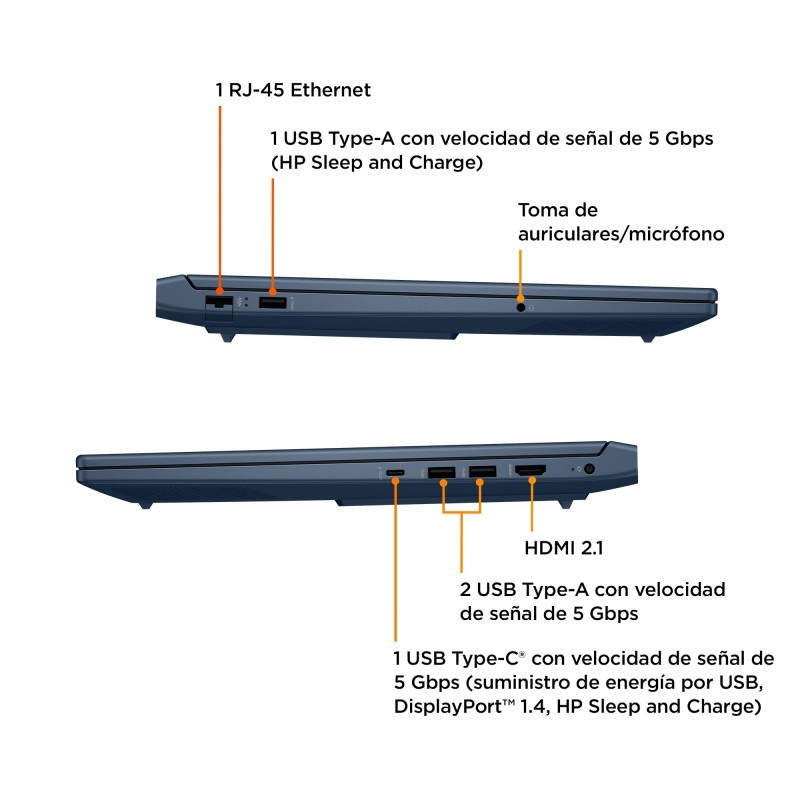 1 RJ-45 Ethernet

1 USB Type-A con velocidad de señal de 5 Gbps (HP Sleep and Charge)

Toma de auriculares/micrófono

HDMI 2.1

2 USB Type-A con velocidad de señal de 5 Gbps

1 USB Type-C® con velocidad de señal de 5 Gbps (suministro de energía por USB, DisplayPort™ 1.4, HP Sleep and Charge)