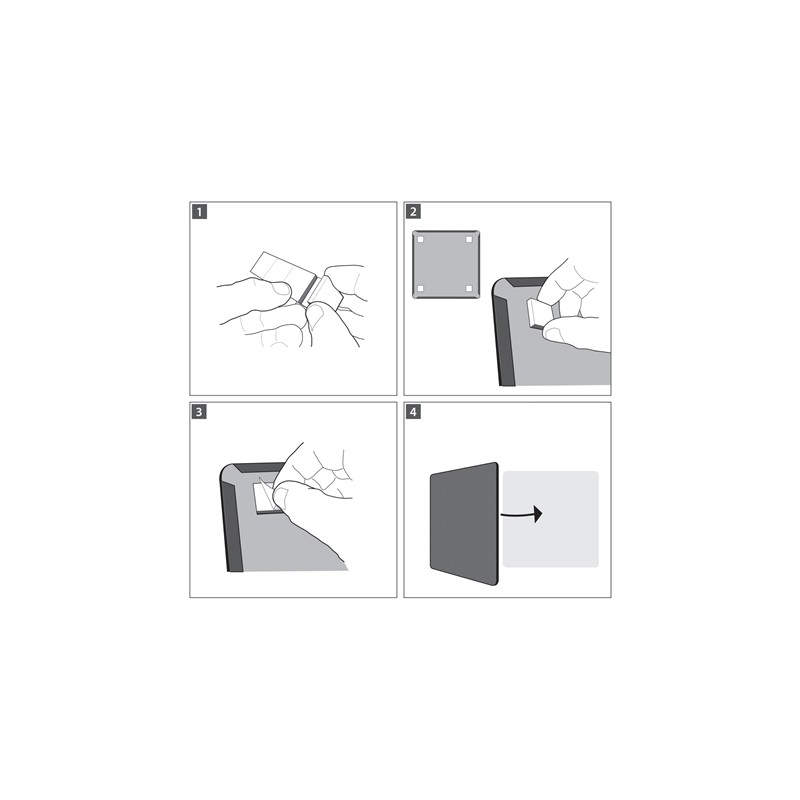 1

2

3

4