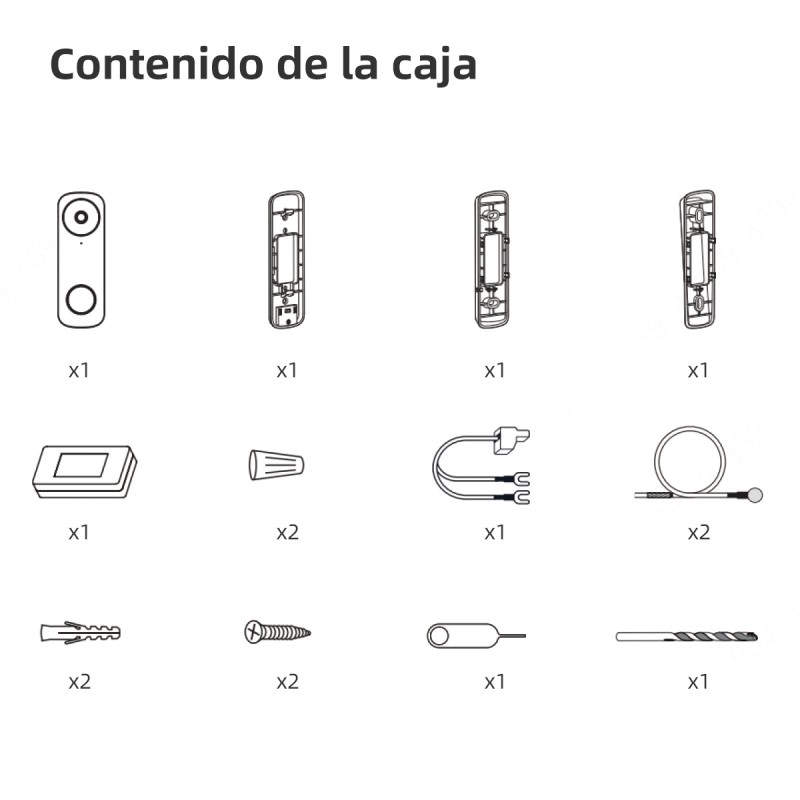 Contenido de la caja

x1 x1 x1 x1

x1 x2 x1 x2

x2 x2 x1 x1