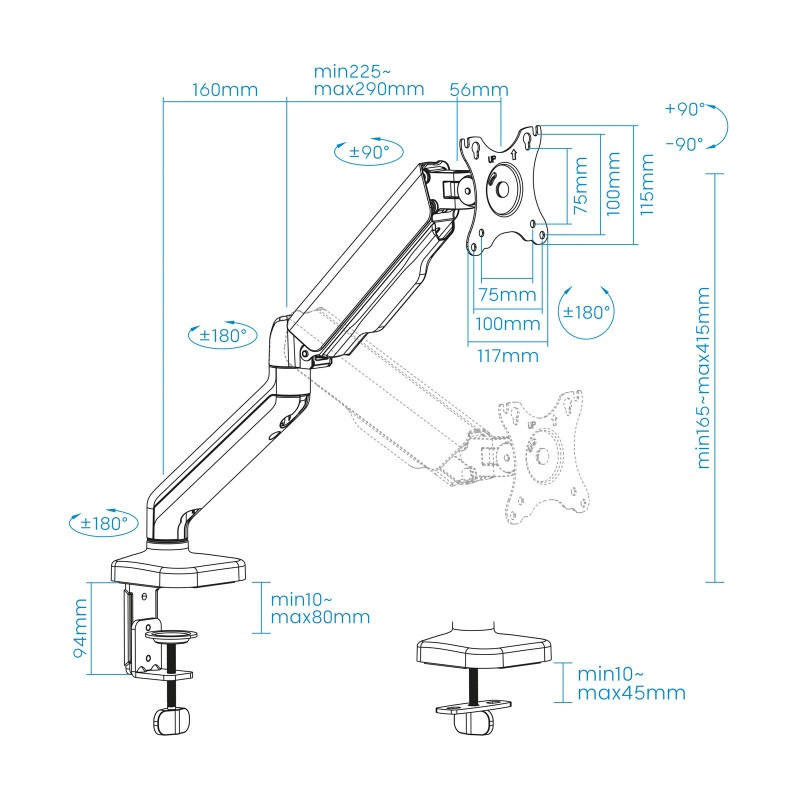 160mm
min225~ max290mm
56mm
+90°
-90°
±90°
UP
75mm
100mm
115mm
75mm
100mm
117mm
±180°
±180°
min165~max415mm
±180°
94mm
min10~ max80mm
min10~ max45mm