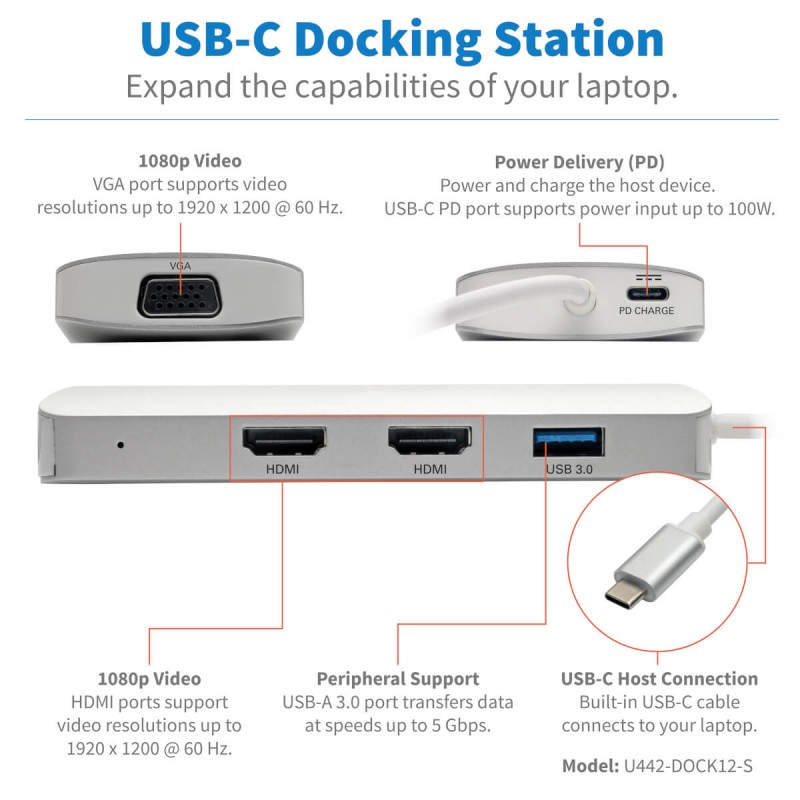 USB-C Docking Station

Expand the capabilities of your laptop.

1080p Video
VGA port supports video resolutions up to 1920 x 1200 @ 60 Hz.

Power Delivery (PD)
Power and charge the host device. USB-C PD port supports power input up to 100W.

VGA

PD CHARGE

HDMI

HDMI

USB 3.0

1080p Video
HDMI ports support video resolutions up to 1920 x 1200 @ 60 Hz.

Peripheral Support
USB-A 3.0 port transfers data at speeds up to 5 Gbps.

USB-C Host Connection
Built-in USB-C cable connects to your laptop.

Model: U442-DOCK12-S