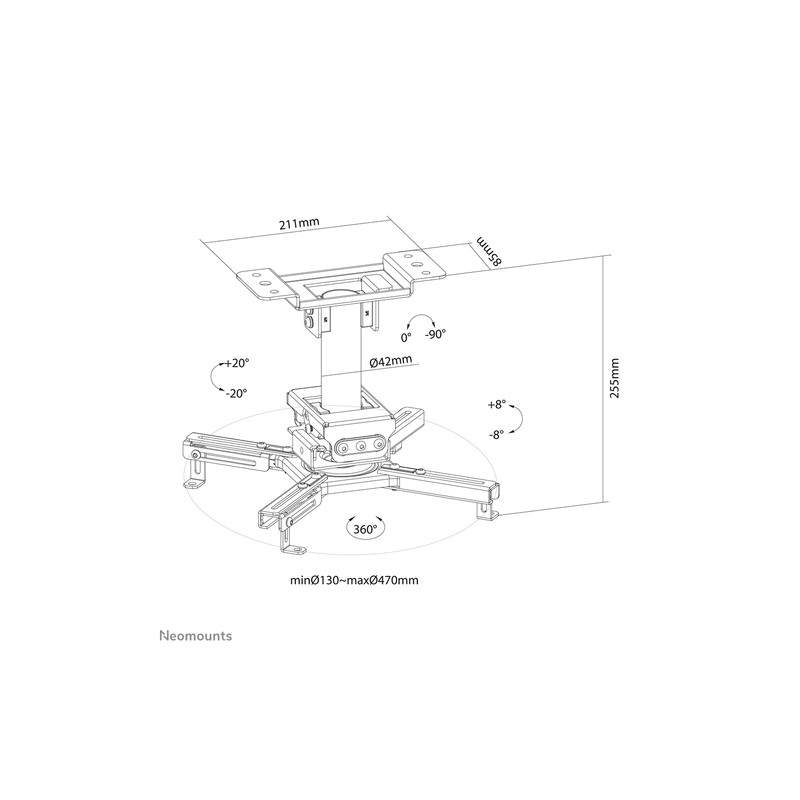 211mm

85mm

0°

-90°

+20°

-20°

Ø42mm

255mm

+8°

-8°

360°

minØ130~maxØ470mm

Neomounts