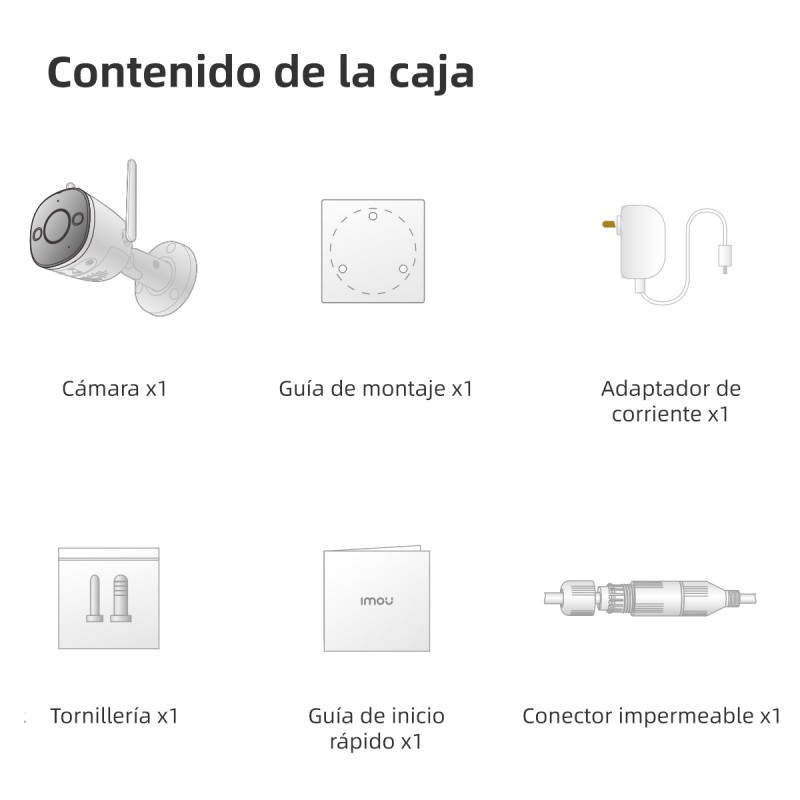 Contenido de la caja

Cámara x1

Guía de montaje x1

Adaptador de corriente x1

Tornillería x1

imou

Guía de inicio rápido x1

Conector impermeable x1