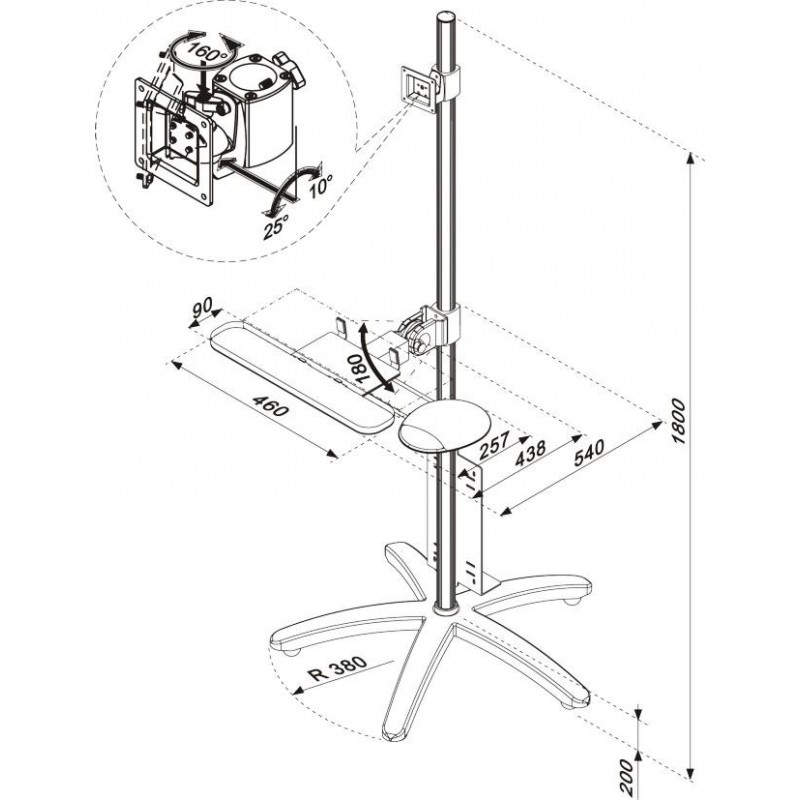 160°
10°
25°
90
180
460
257
438
540
1800
R 380
200