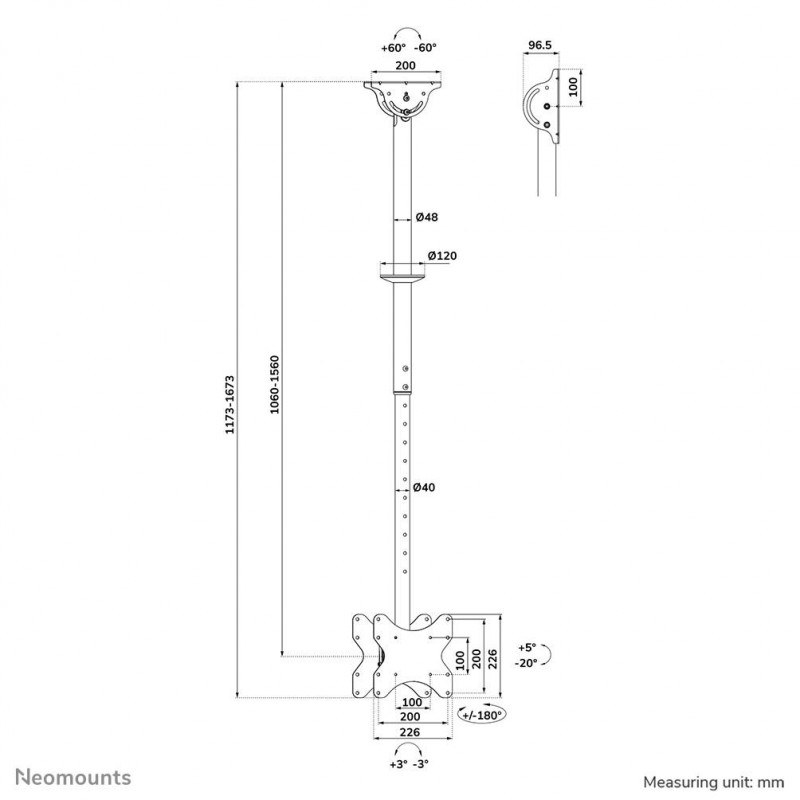 +60° -60°

200

96.5

100

Ø48

Ø120

1173-1673

1060-1560

Ø40

100

200

226

+5°

-20°

100

200

226

+/-180°

+3° -3°

Neomounts

Measuring unit: mm